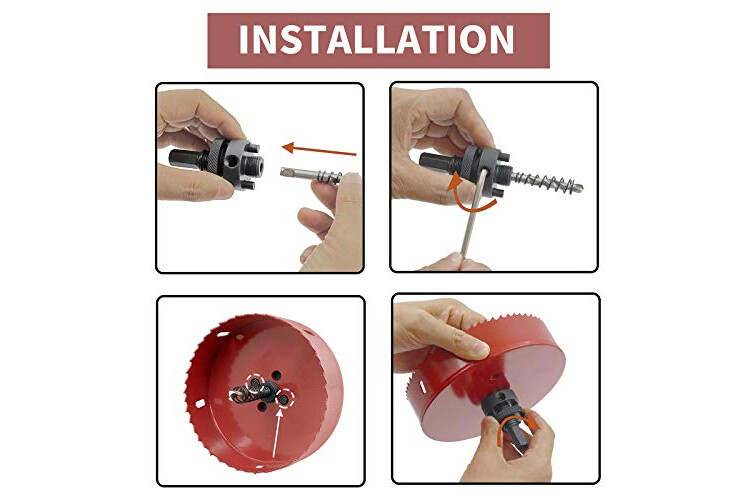 INSTALLATION