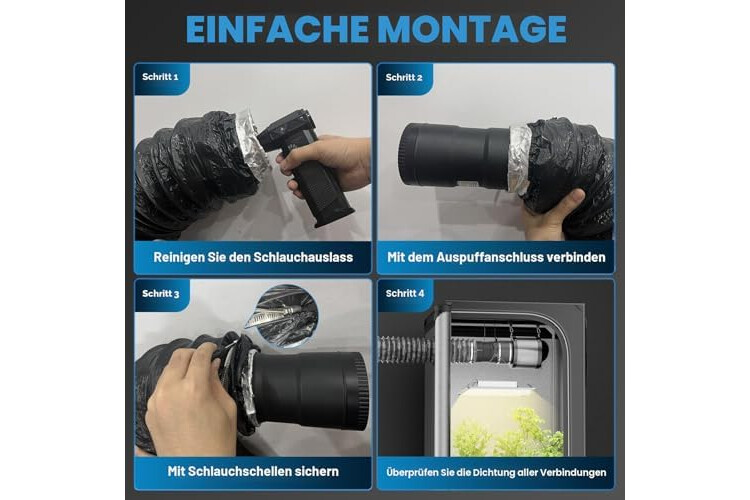 EINFACHE MONTAGE

Schritt 1

Reinigen Sie den Schlauchauslass

Schritt 2

Mit dem Auspuffanschluss verbinden

Schritt 3

Mit Schlauchschellen sichern

Schritt 4

Überprüfen Sie die Dichtung aller Verbindungen