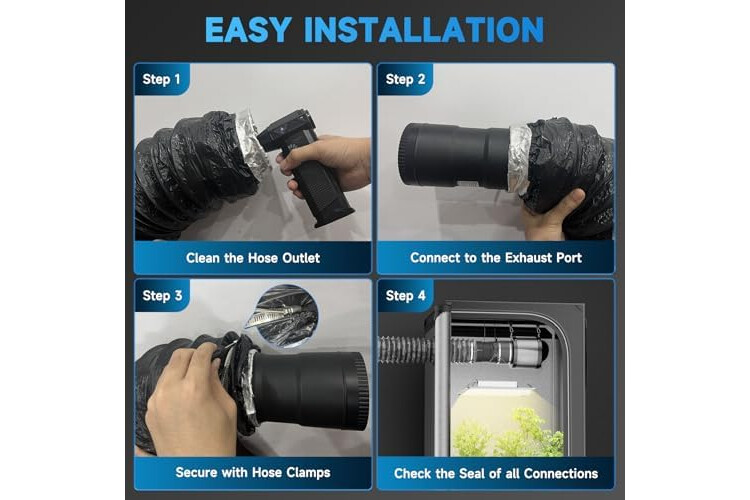 EASY INSTALLATION

Step 1

Clean the Hose Outlet

Step 2

Connect to the Exhaust Port

Step 3

Secure with Hose Clamps

Step 4

Check the Seal of all Connections