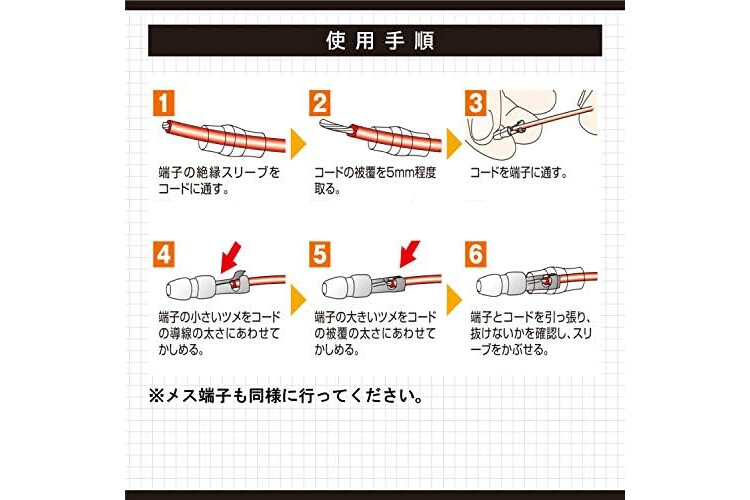 使用手順

1
端子の絶縁スリーブをコードに通す。

2
コードの被覆を5mm程度取る。

3
コードを端子に通す。

4
端子の小さいツメをコードの導線の太さにあわせてかしめる。

5
端子の大きいツメをコードの被覆の太さにあわせてかしめる。

6
端子とコードを引っ張り、抜けないかを確認し、スリーブをかぶせる。

※メス端子も同様に行ってください。