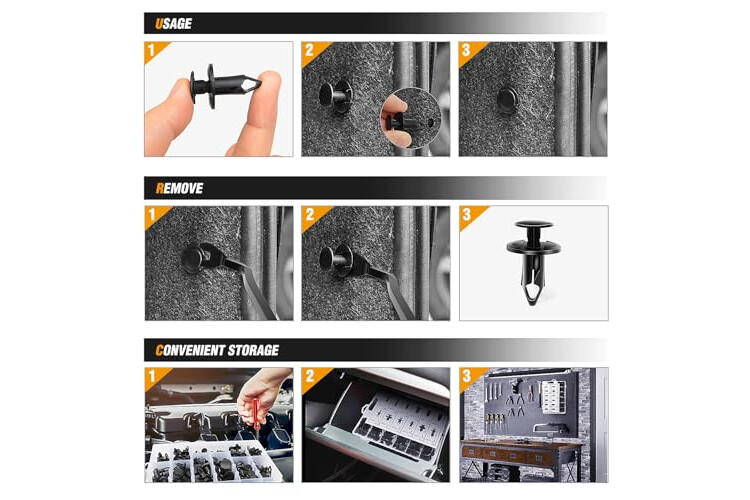 USAGE

1

2

3

REMOVE

1

2

3

CONVENIENT STORAGE

1

2

3