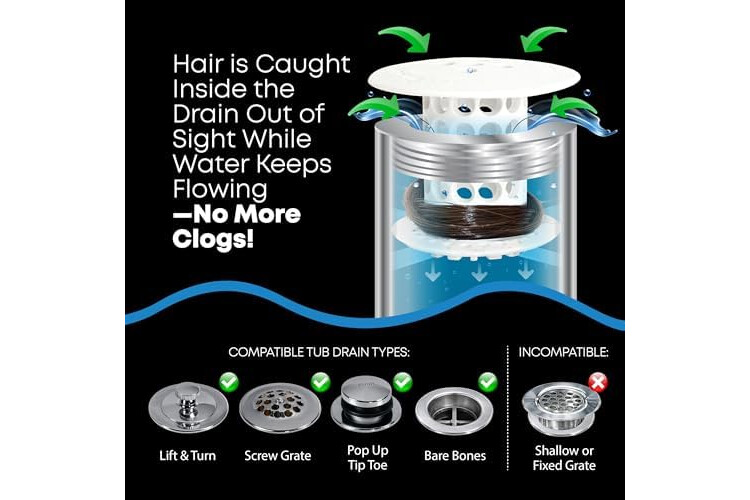 Hair is Caught Inside the Drain Out of Sight While Water Keeps Flowing
—No More Clogs!

COMPATIBLE TUB DRAIN TYPES:

Lift & Turn

Screw Grate

Pop Up
Tip Toe

Bare Bones

INCOMPATIBLE:

Shallow or
Fixed Grate