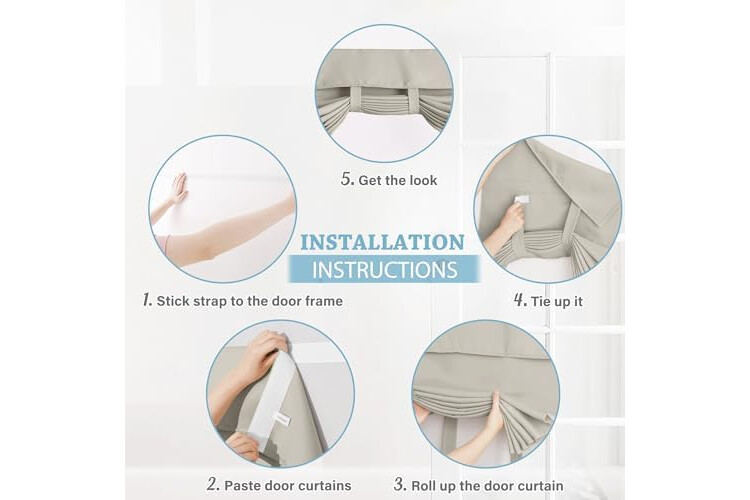 5. Get the look

INSTALLATION
INSTRUCTIONS

1. Stick strap to the door frame

4. Tie up it

2. Paste door curtains

3. Roll up the door curtain