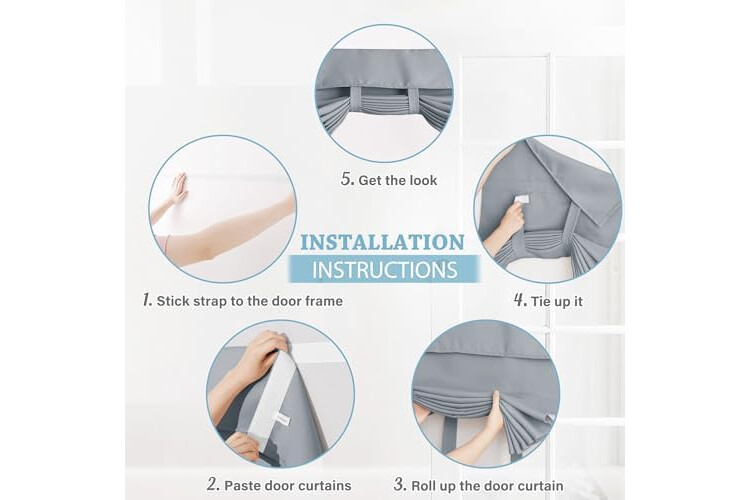 5. Get the look

INSTALLATION
INSTRUCTIONS

1. Stick strap to the door frame

4. Tie up it

2. Paste door curtains

3. Roll up the door curtain