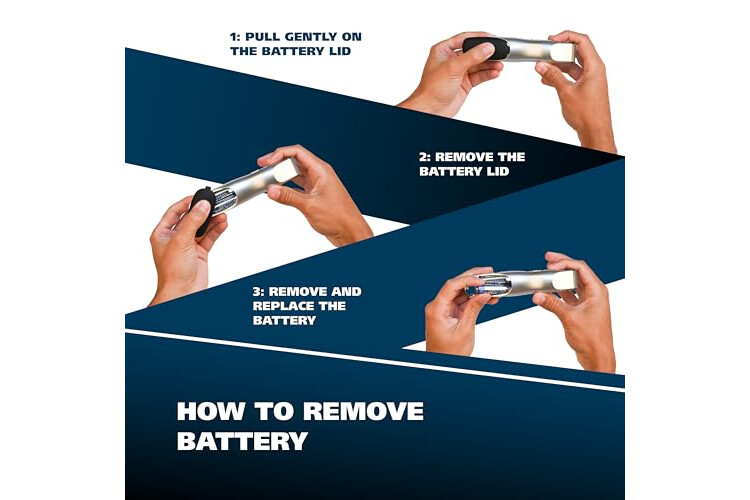 1: PULL GENTLY ON THE BATTERY LID

2: REMOVE THE BATTERY LID

3: REMOVE AND REPLACE THE BATTERY

HOW TO REMOVE BATTERY