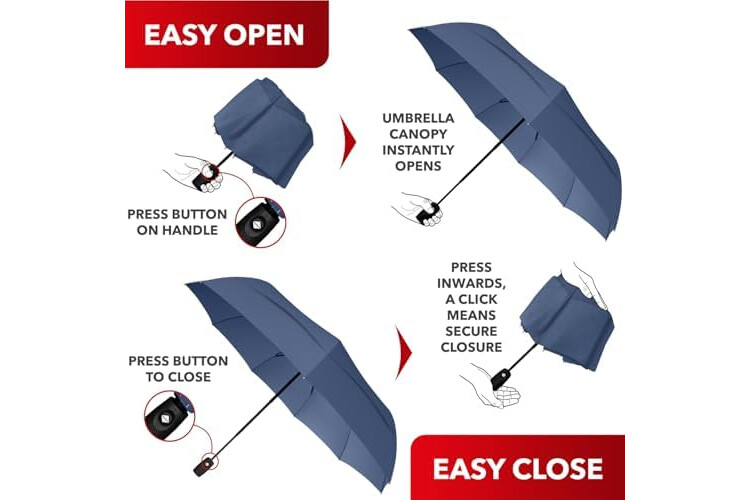 EASY OPEN

PRESS BUTTON ON HANDLE

UMBRELLA CANOPY INSTANTLY OPENS

PRESS BUTTON TO CLOSE

PRESS INWARDS, A CLICK MEANS SECURE CLOSURE

EASY CLOSE