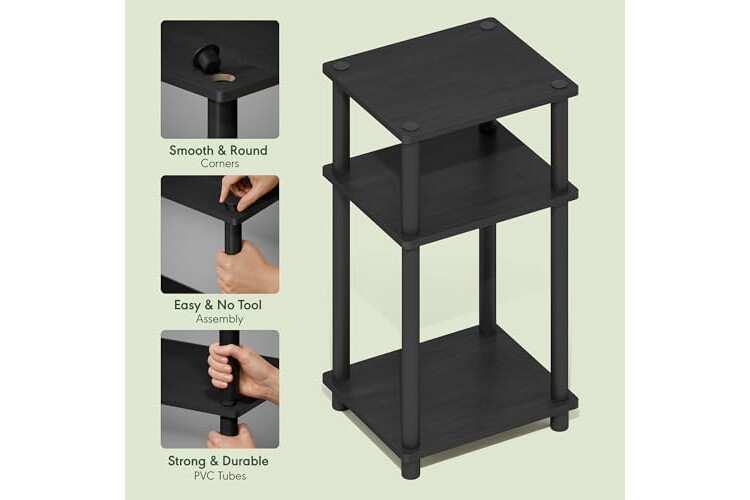 Smooth & Round
Corners

Easy & No Tool
Assembly

Strong & Durable
PVC Tubes