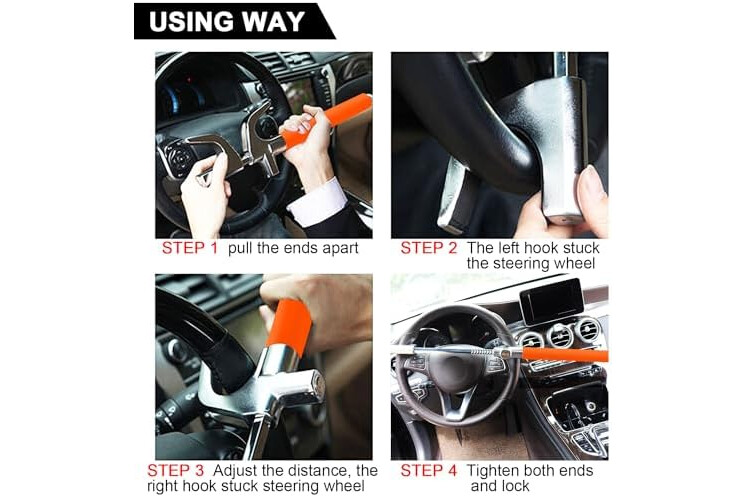 USING WAY

STEP 1 pull the ends apart

STEP 2 The left hook stuck the steering wheel

STEP 3 Adjust the distance, the right hook stuck steering wheel

STEP 4 Tighten both ends and lock