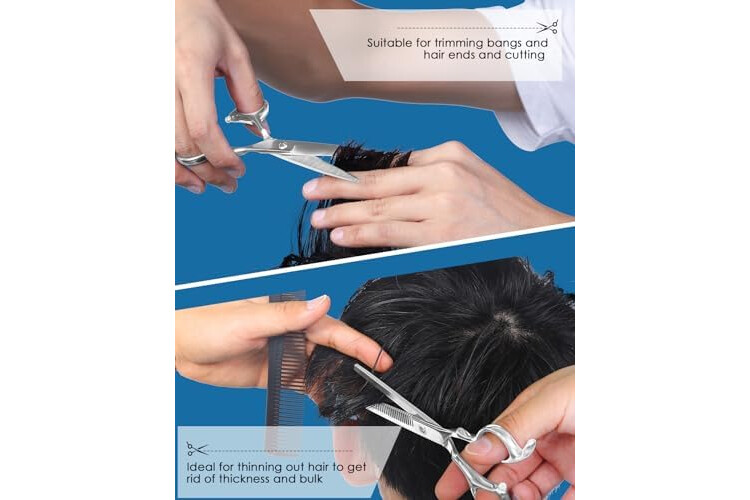 Suitable for trimming bangs and hair ends and cutting

Ideal for thinning out hair to get rid of thickness and bulk