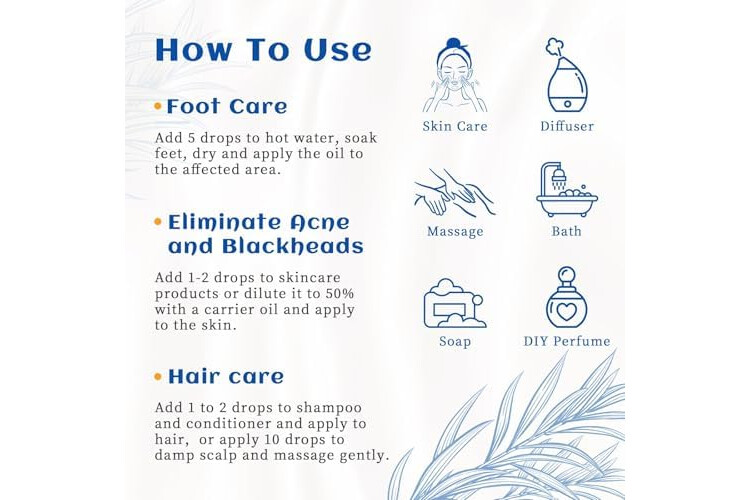 How To Use

• Foot Care

Add 5 drops to hot water, soak feet, dry and apply the oil to the affected area.

• Eliminate Acne and Blackheads

Add 1-2 drops to skincare products or dilute it to 50% with a carrier oil and apply to the skin.

• Hair care

Add 1 to 2 drops to shampoo and conditioner and apply to hair,  or apply 10 drops to damp scalp and massage gently.

Skin Care

Diffuser

Massage

Bath

Soap

DIY Perfume