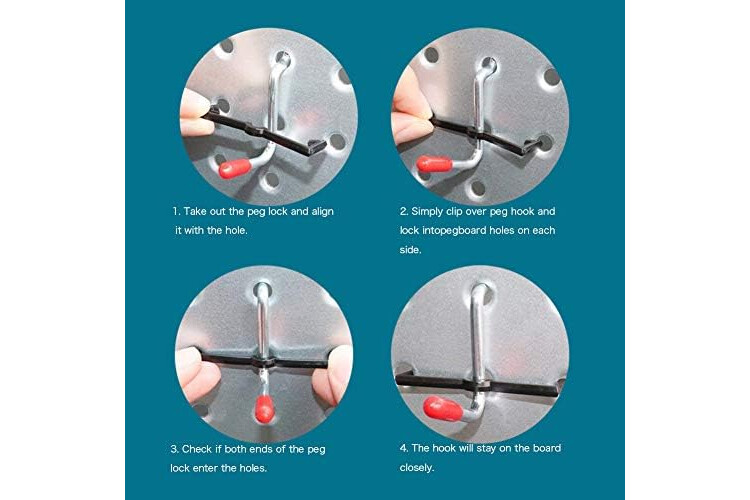 1. Take out the peg lock and align it with the hole.

2. Simply clip over peg hook and lock intopegboard holes on each side.

3. Check if both ends of the peg lock enter the holes.

4. The hook will stay on the board closely.