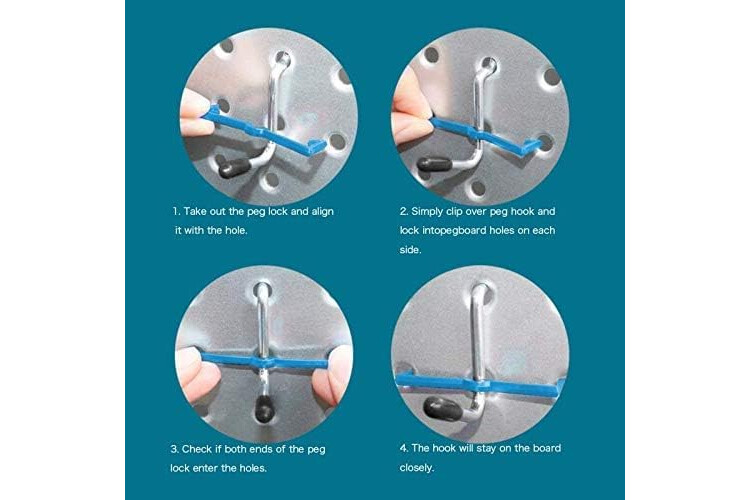 1. Take out the peg lock and align it with the hole.

2. Simply clip over peg hook and lock intopegboard holes on each side.

3. Check if both ends of the peg lock enter the holes.

4. The hook will stay on the board closely.