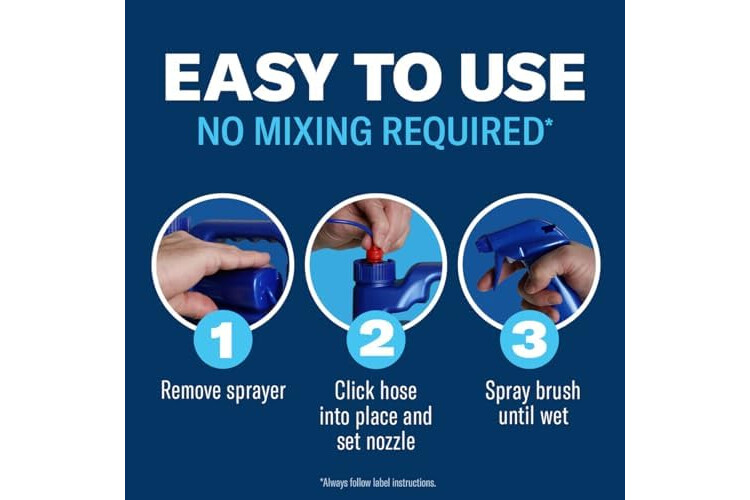 EASY TO USE
NO MIXING REQUIRED*

1
Remove sprayer

2
Click hose into place and set nozzle

3
Spray brush until wet

*Always follow label instructions.