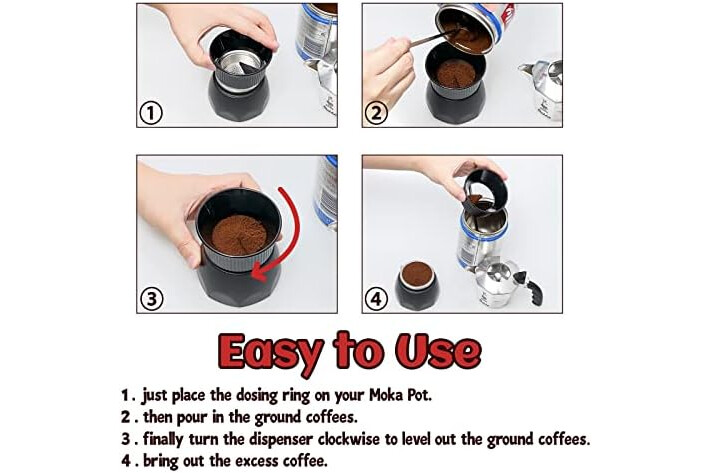 ①

②

③

④

Easy to Use

1 . just place the dosing ring on your Moka Pot.
2 . then pour in the ground coffees.
3 . finally turn the dispenser clockwise to level out the ground coffees.
4 . bring out the excess coffee.