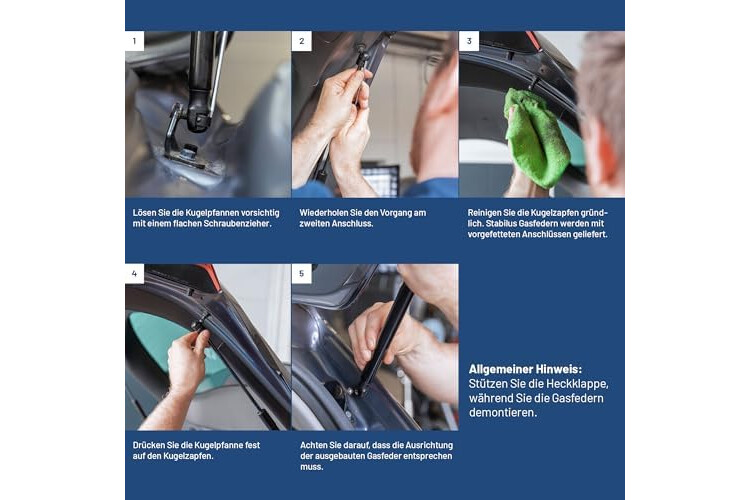 1

Lösen Sie die Kugelpfannen vorsichtig mit einem flachen Schraubenzieher.

2

Wiederholen Sie den Vorgang am zweiten Anschluss.

3

Reinigen Sie die Kugelzapfen gründlich. Stabilus Gasfedern werden mit vorgefetteten Anschlüssen geliefert.

4

Drücken Sie die Kugelpfanne fest auf den Kugelzapfen.

5

Achten Sie darauf, dass die Ausrichtung der ausgebauten Gasfeder entsprechen muss.

Allgemeiner Hinweis:
Stützen Sie die Heckklappe, während Sie die Gasfedern demontieren.