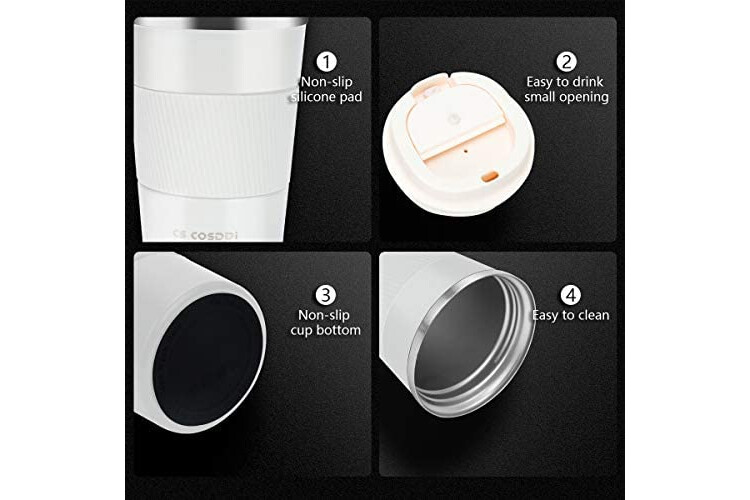 1
Non-slip silicone pad

CS COSDDI

2
Easy to drink small opening

3
Non-slip cup bottom

4
Easy to clean