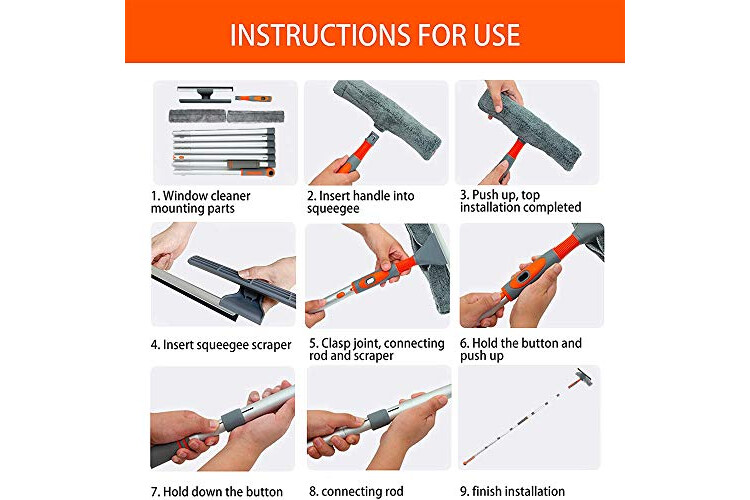 INSTRUCTIONS FOR USE

1. Window cleaner mounting parts

2. Insert handle into squeegee

3. Push up, top installation completed

4. Insert squeegee scraper

5. Clasp joint, connecting rod and scraper

6. Hold the button and push up

7. Hold down the button

8. connecting rod

9. finish installation