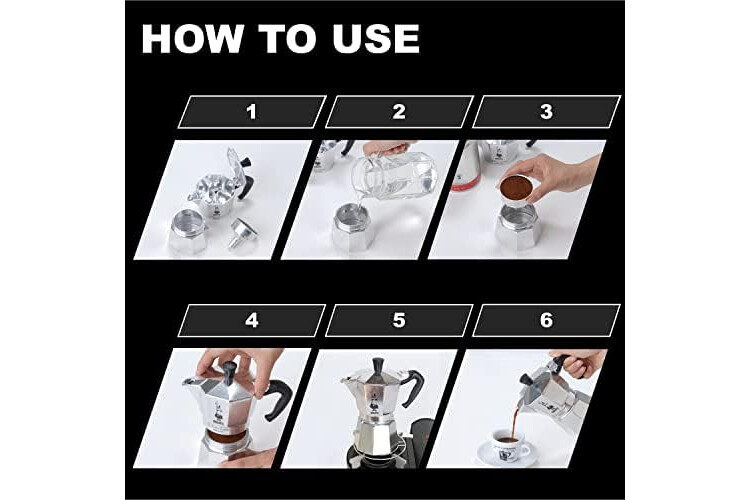 HOW TO USE

1

2

3

4

5

6