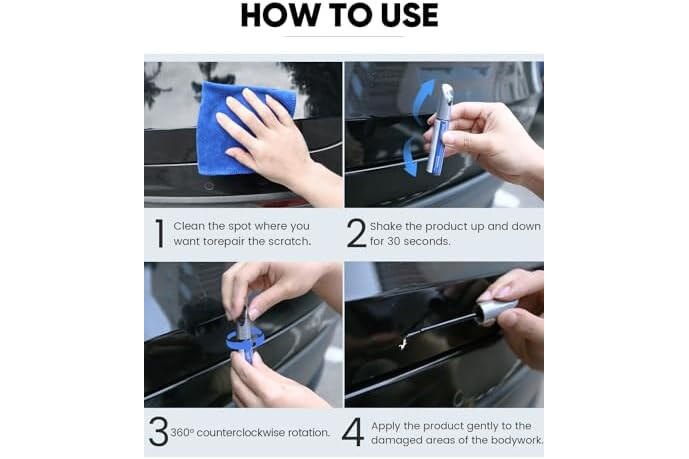 HOW TO USE

1 Clean the spot where you want torepair the scratch.

2 Shake the product up and down for 30 seconds.

3 360° counterclockwise rotation.

4 Apply the product gently to the damaged areas of the bodywork.