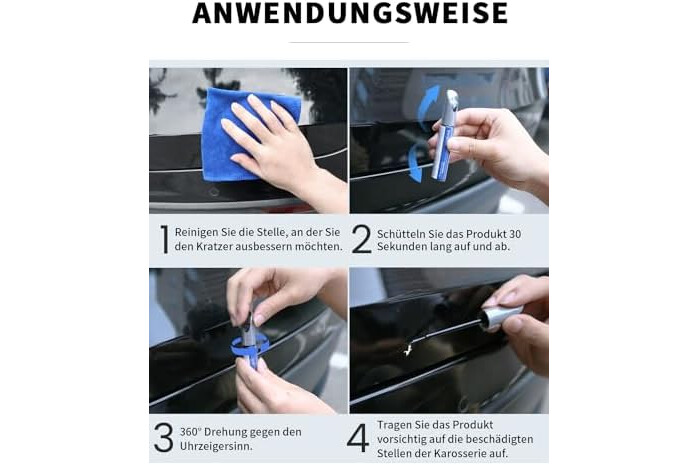 ANWENDUNGSWEISE

1 Reinigen Sie die Stelle, an der Sie den Kratzer ausbessern möchten.

2 Schütteln Sie das Produkt 30 Sekunden lang auf und ab.

3 360° Drehung gegen den Uhrzeigersinn.

4 Tragen Sie das Produkt vorsichtig auf die beschädigten Stellen der Karosserie auf.