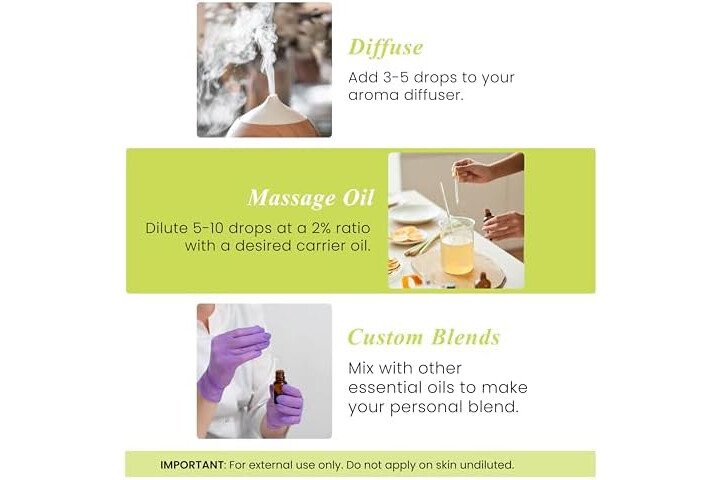 Diffuse

Add 3-5 drops to your aroma diffuser.

Massage Oil

Dilute 5-10 drops at a 2% ratio with a desired carrier oil.

Custom Blends

Mix with other essential oils to make your personal blend.

IMPORTANT: For external use only. Do not apply on skin undiluted.