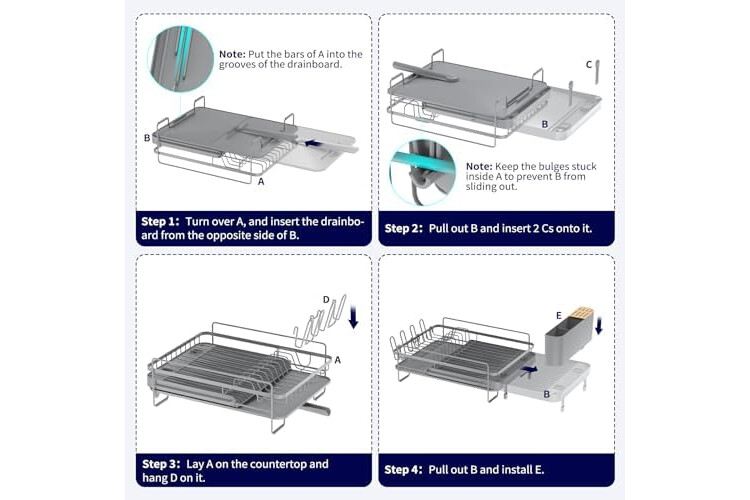 Note: Put the bars of A into the grooves of the drainboard.

B

A

Step 1: Turn over A, and insert the drainboard from the opposite side of B.

C

B

Note: Keep the bulges stuck inside A to prevent B from sliding out.

Step 2: Pull out B and insert 2 Cs onto it.

D

A

Step 3: Lay A on the countertop and hang D on it.

E

B

Step 4: Pull out B and install E.