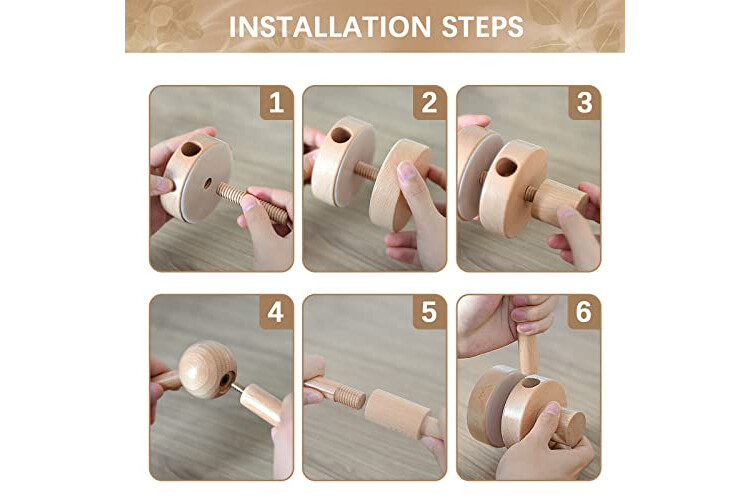 INSTALLATION STEPS

1

2

3

4

5

6