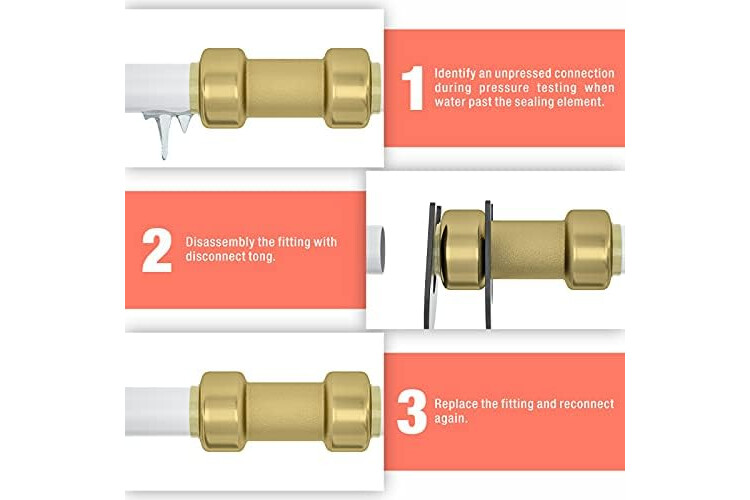 1 Identify an unpressed connection during pressure testing when water past the sealing element.

2 Disassembly the fitting with disconnect tong.

3 Replace the fitting and reconnect again.