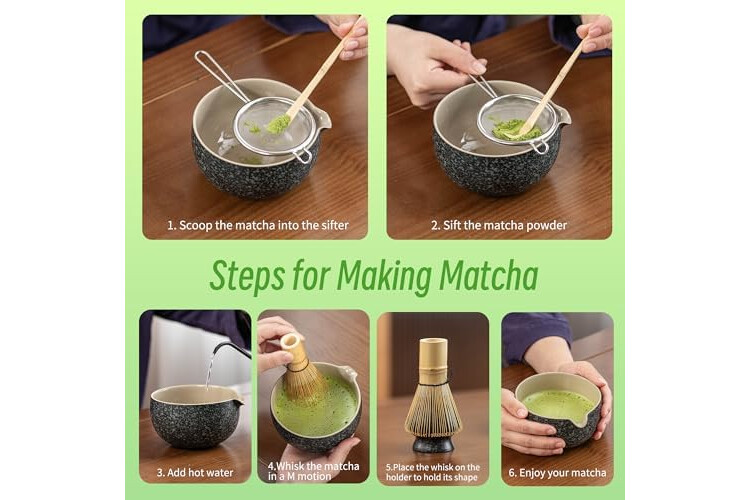 1. Scoop the matcha into the sifter

2. Sift the matcha powder

Steps for Making Matcha

3. Add hot water

4.Whisk the matcha in a M motion

5.Place the whisk on the holder to hold its shape

6. Enjoy your matcha