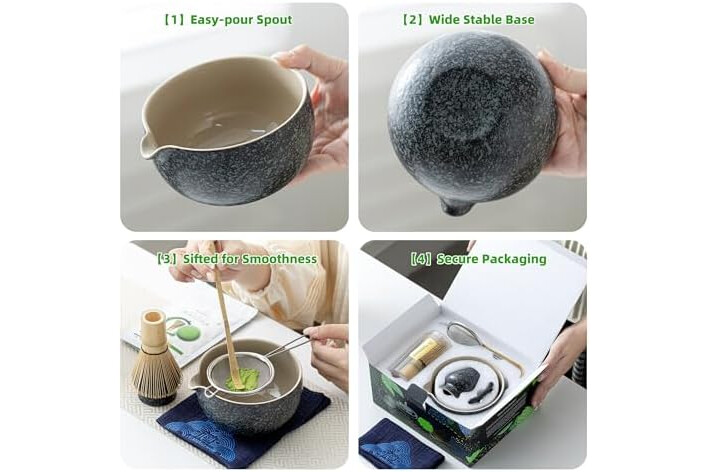 【1】Easy-pour Spout

【2】Wide Stable Base

【3】Sifted for Smoothness

【4】Secure Packaging