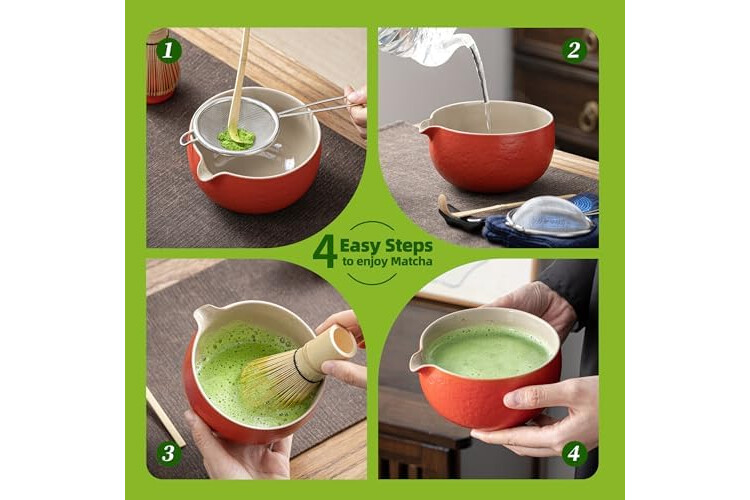 1

2

4 Easy Steps
to enjoy Matcha

3

4