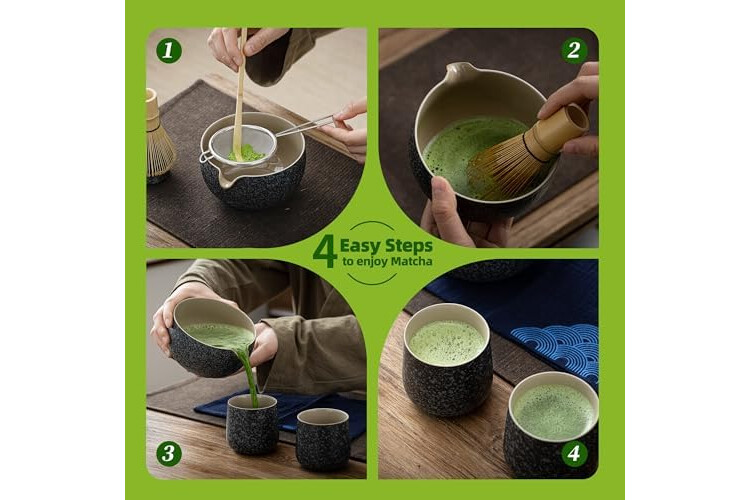 1

2

4 Easy Steps to enjoy Matcha

3

4