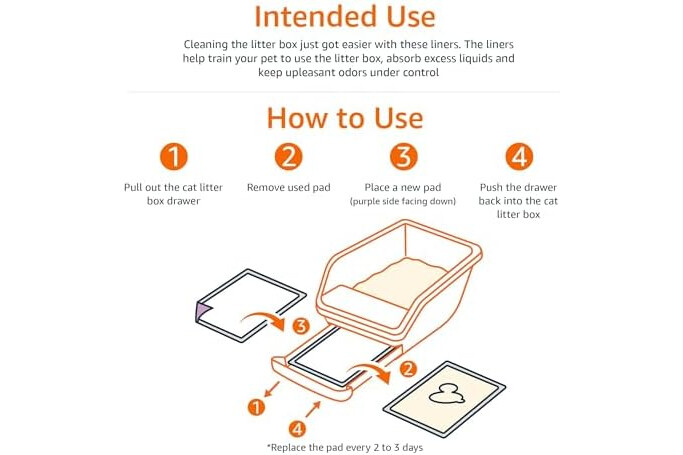 Intended Use

Cleaning the litter box just got easier with these liners. The liners help train your pet to use the litter box, absorb excess liquids and keep upleasant odors under control

How to Use

1
Pull out the cat litter box drawer

2
Remove used pad

3
Place a new pad
(purple side facing down)

4
Push the drawer back into the cat litter box

3

2

1

4

*Replace the pad every 2 to 3 days