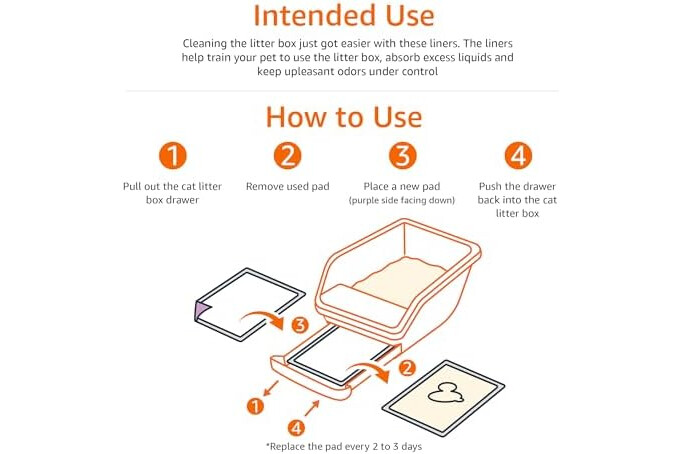 Intended Use

Cleaning the litter box just got easier with these liners. The liners help train your pet to use the litter box, absorb excess liquids and keep upleasant odors under control

How to Use

1
Pull out the cat litter box drawer

2
Remove used pad

3
Place a new pad
(purple side facing down)

4
Push the drawer back into the cat litter box

3

2

1

4

*Replace the pad every 2 to 3 days