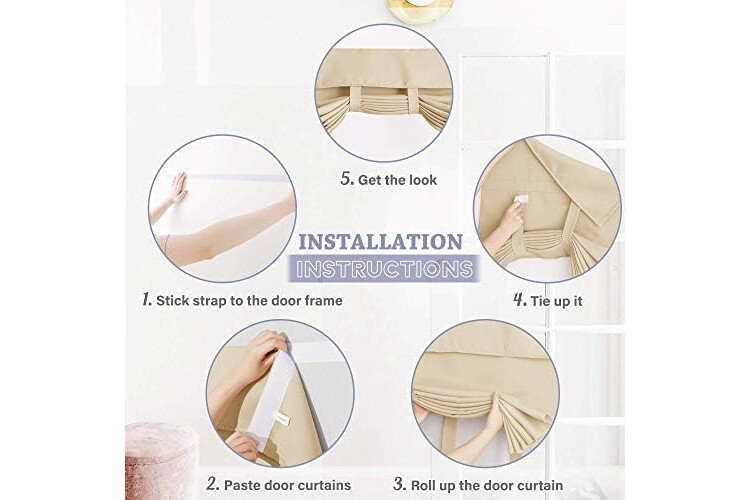 5. Get the look

INSTALLATION
INSTRUCTIONS

1. Stick strap to the door frame

4. Tie up it

2. Paste door curtains

3. Roll up the door curtain