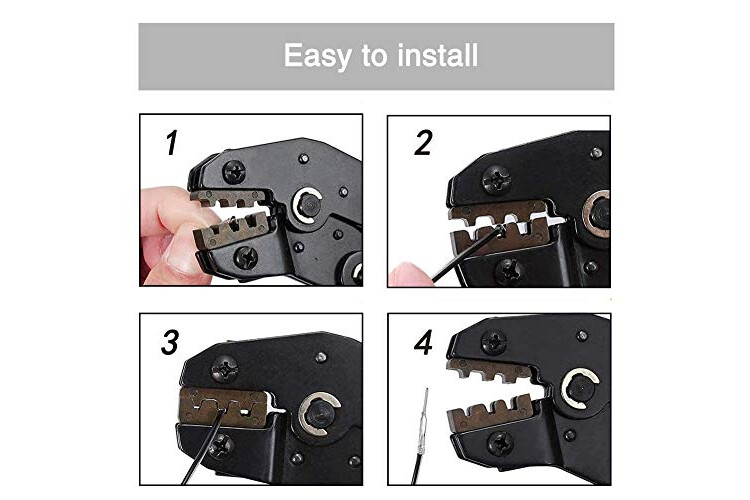 Easy to install

1

2

3

4