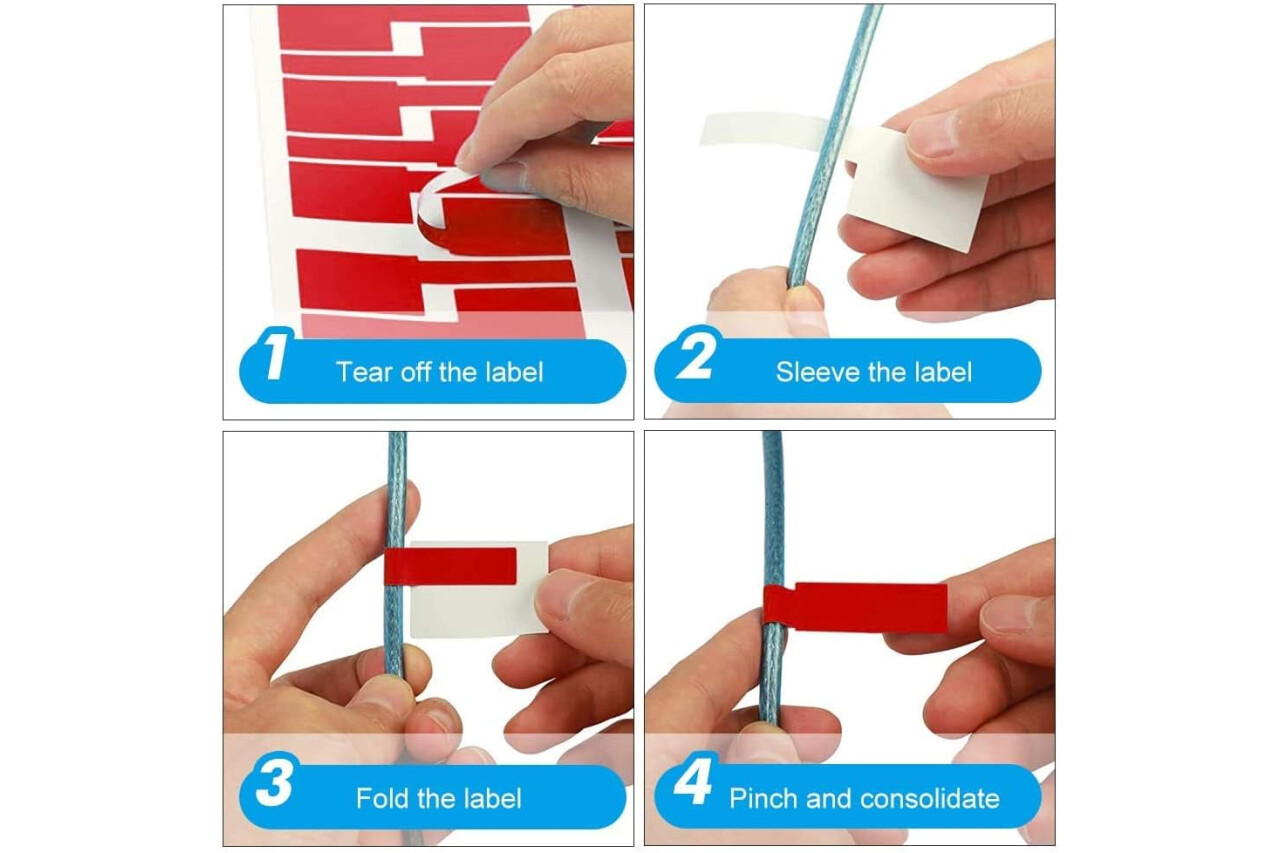 1 Tear off the label

2 Sleeve the label

3 Fold the label

4 Pinch and consolidate