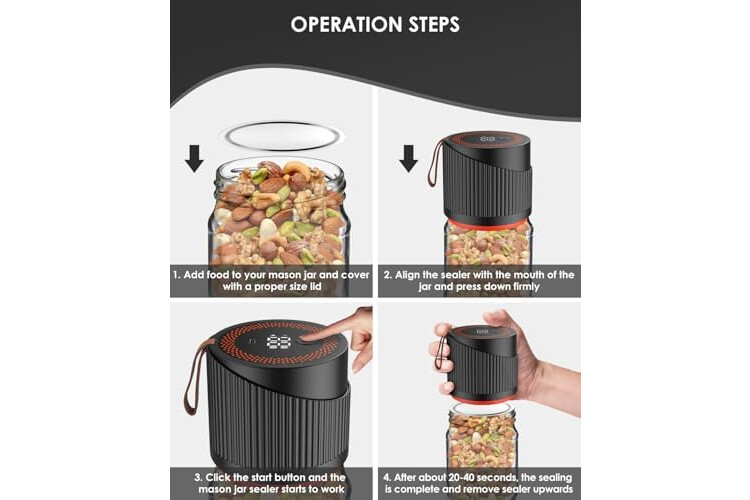 OPERATION STEPS

1. Add food to your mason jar and cover with a proper size lid

2. Align the sealer with the mouth of the jar and press down firmly

3. Click the start button and the mason jar sealer starts to work

4. After about 20-40 seconds, the sealing is complete and remove sealer upwards