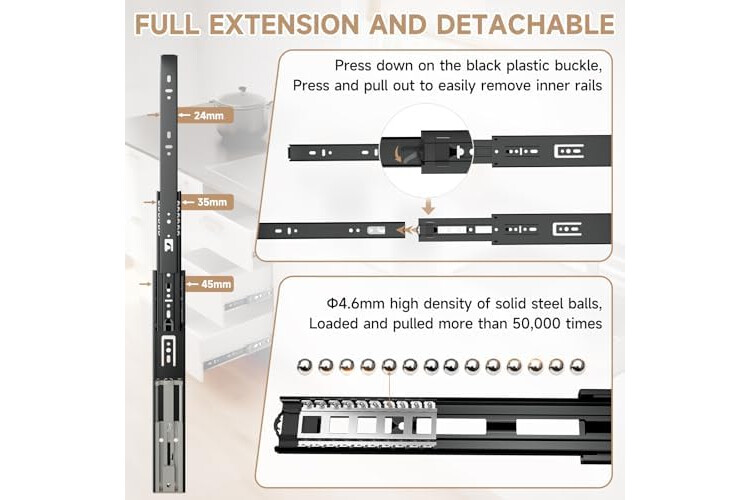 FULL EXTENSION AND DETACHABLE

24mm

35mm

45mm

Press down on the black plastic buckle,
Press and pull out to easily remove inner rails

Φ4.6mm high density of solid steel balls,
Loaded and pulled more than 50,000 times