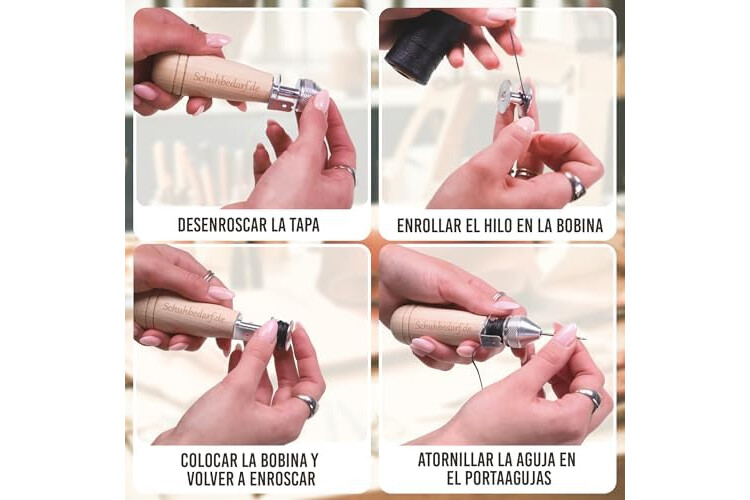 Schuhbedarf.de

DESENROSCAR LA TAPA

ENROLLAR EL HILO EN LA BOBINA

Schuhbedarf.de

COLOCAR LA BOBINA Y VOLVER A ENROSCAR

Schuhbedarf.de

ATORNILLAR LA AGUJA EN EL PORTAAGUJAS