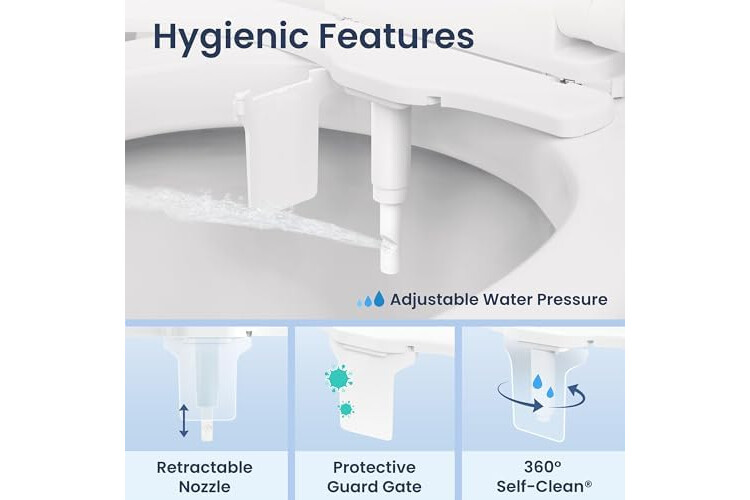 Hygienic Features

Adjustable Water Pressure

Retractable Nozzle

Protective Guard Gate

360° Self-Clean®