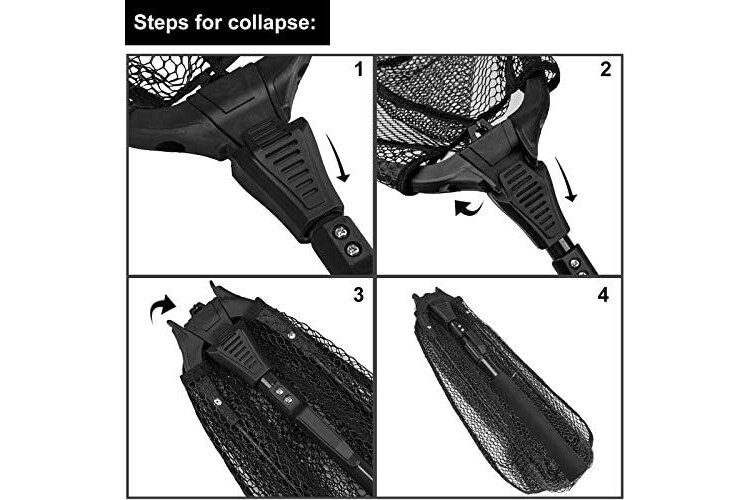 Steps for collapse:

1

2

3

4