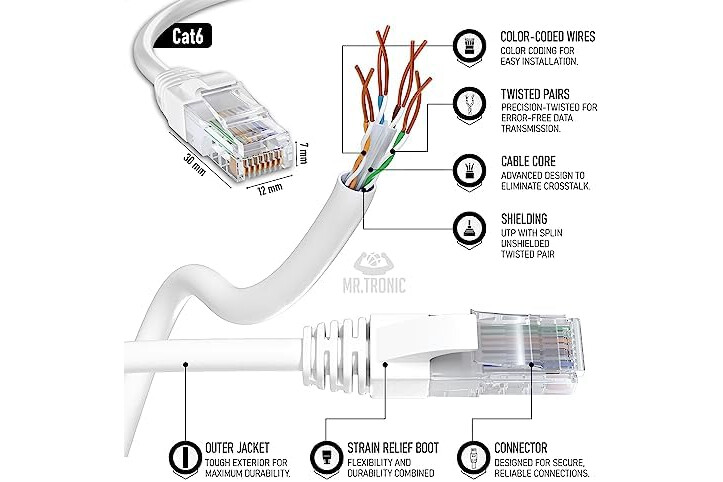 Cat6

30 mm

12 mm

7 mm

COLOR-CODED WIRES
COLOR CODING FOR EASY INSTALLATION.

TWISTED PAIRS
PRECISION-TWISTED FOR ERROR-FREE DATA TRANSMISSION.

CABLE CORE
ADVANCED DESIGN TO ELIMINATE CROSSTALK.

SHIELDING
UTP WITH SPLIN UNSHIELDED TWISTED PAIR

MR.TRONIC

OUTER JACKET
TOUGH EXTERIOR FOR MAXIMUM DURABILITY.

STRAIN RELIEF BOOT
FLEXIBILITY AND DURABILITY COMBINED

CONNECTOR
DESIGNED FOR SECURE, RELIABLE CONNECTIONS.