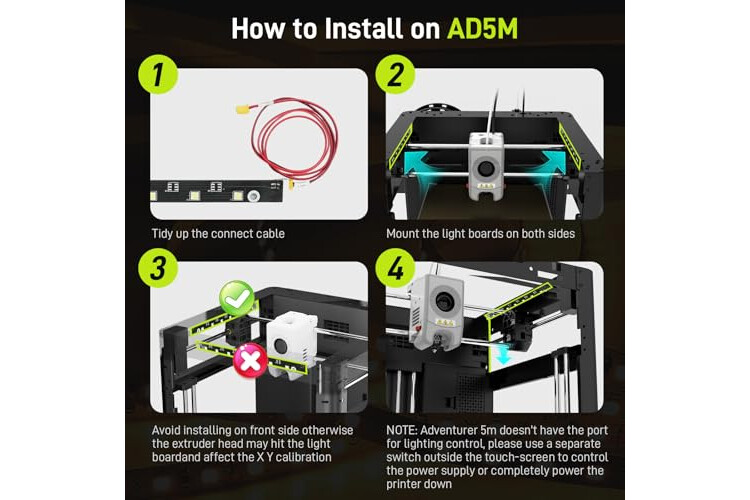 How to Install on AD5M

1

Tidy up the connect cable

2

Mount the light boards on both sides

3

Avoid installing on front side otherwise the extruder head may hit the light boardand affect the X Y calibration

4

NOTE: Adventurer 5m doesn't have the port for lighting control, please use a separate switch outside the touch-screen to control the power supply or completely power the printer down