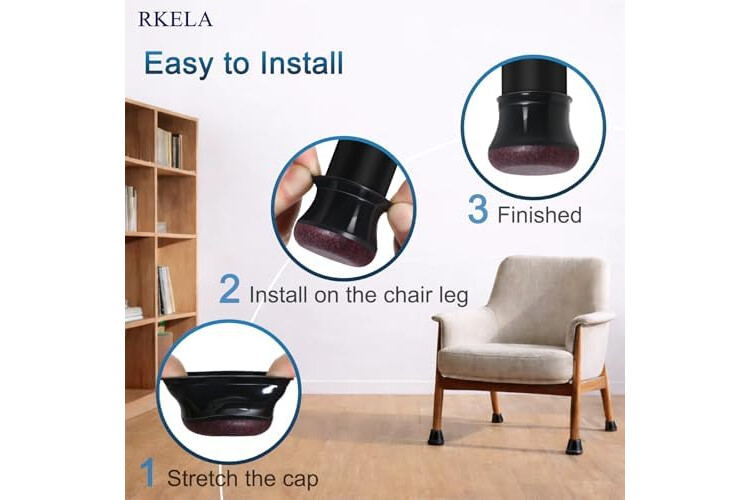 RKELA

Easy to Install

3 Finished

2 Install on the chair leg

1 Stretch the cap