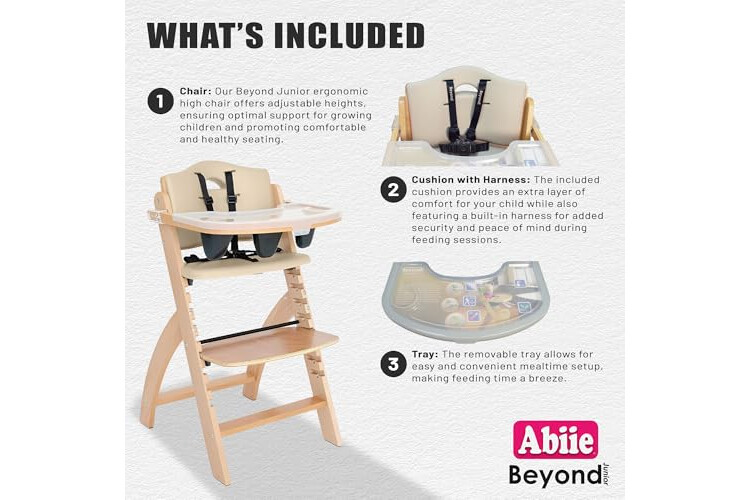 WHAT'S INCLUDED

1 Chair: Our Beyond Junior ergonomic high chair offers adjustable heights, ensuring optimal support for growing children and promoting comfortable and healthy seating.

2 Cushion with Harness: The included cushion provides an extra layer of comfort for your child while also featuring a built-in harness for added security and peace of mind during feeding sessions.

3 Tray: The removable tray allows for easy and convenient mealtime setup, making feeding time a breeze.

Abiie
Beyond Junior