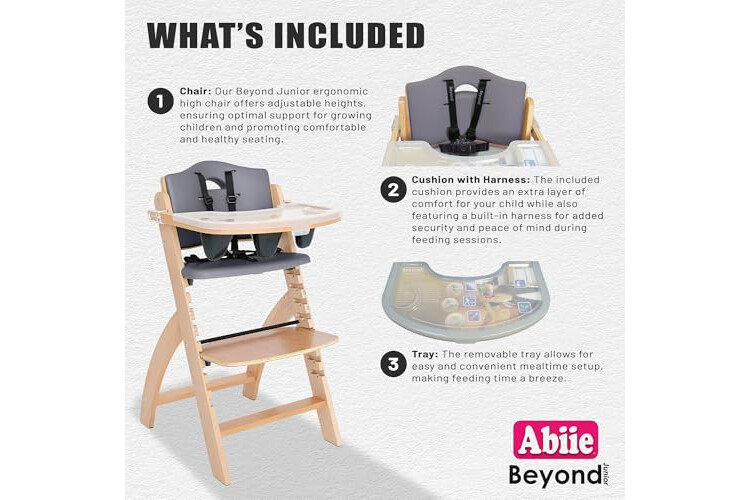 WHAT'S INCLUDED

1 Chair: Our Beyond Junior ergonomic high chair offers adjustable heights, ensuring optimal support for growing children and promoting comfortable and healthy seating.

2 Cushion with Harness: The included cushion provides an extra layer of comfort for your child while also featuring a built-in harness for added security and peace of mind during feeding sessions.

3 Tray: The removable tray allows for easy and convenient mealtime setup, making feeding time a breeze.

Abiie

Beyond Junior