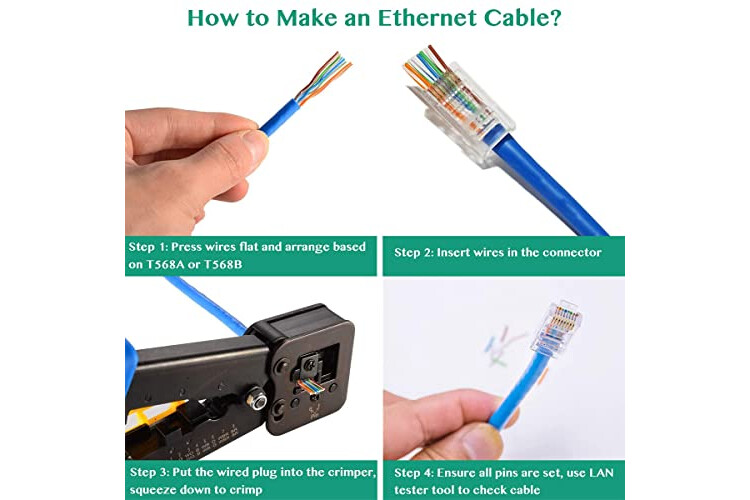 How to Make an Ethernet Cable?

Step 1: Press wires flat and arrange based on T568A or T568B

Step 2: Insert wires in the connector

Step 3: Put the wired plug into the crimper, squeeze down to crimp

Step 4: Ensure all pins are set, use LAN tester tool to check cable