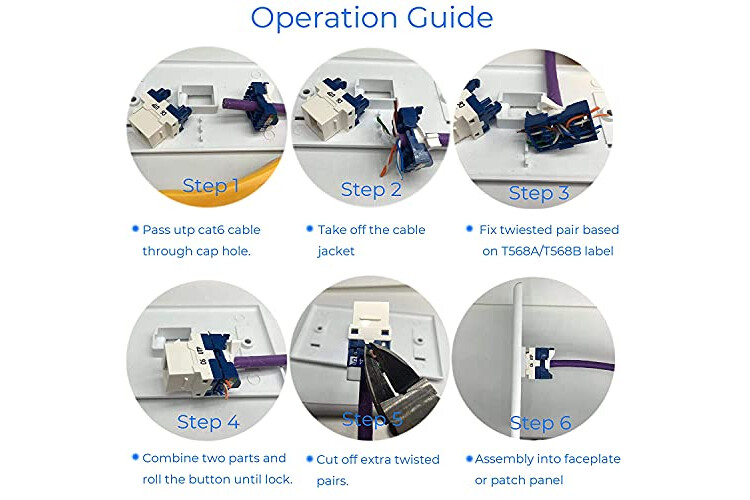 Operation Guide

Step 1

Pass utp cat6 cable through cap hole.

Step 2

Take off the cable jacket

Step 3

Fix twiested pair based on T568A/T568B label

Step 4

Combine two parts and roll the button until lock.

Step 5

Cut off extra twisted pairs.

Step 6

Assembly into faceplate or patch panel