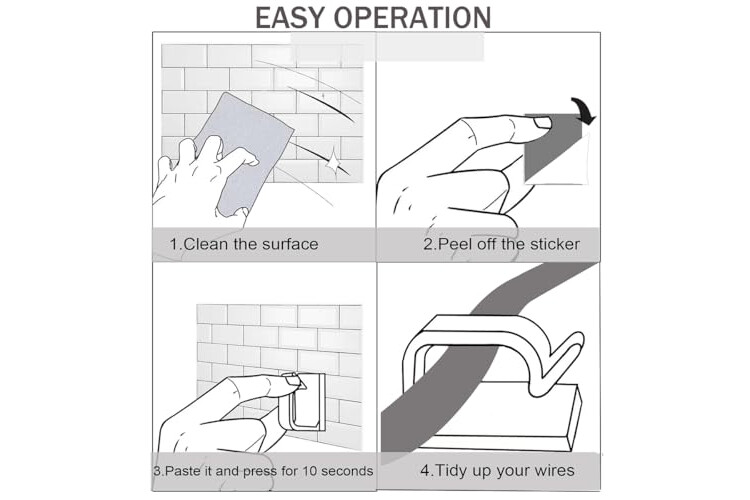 EASY OPERATION

1.Clean the surface

2.Peel off the sticker

3.Paste it and press for 10 seconds

4.Tidy up your wires